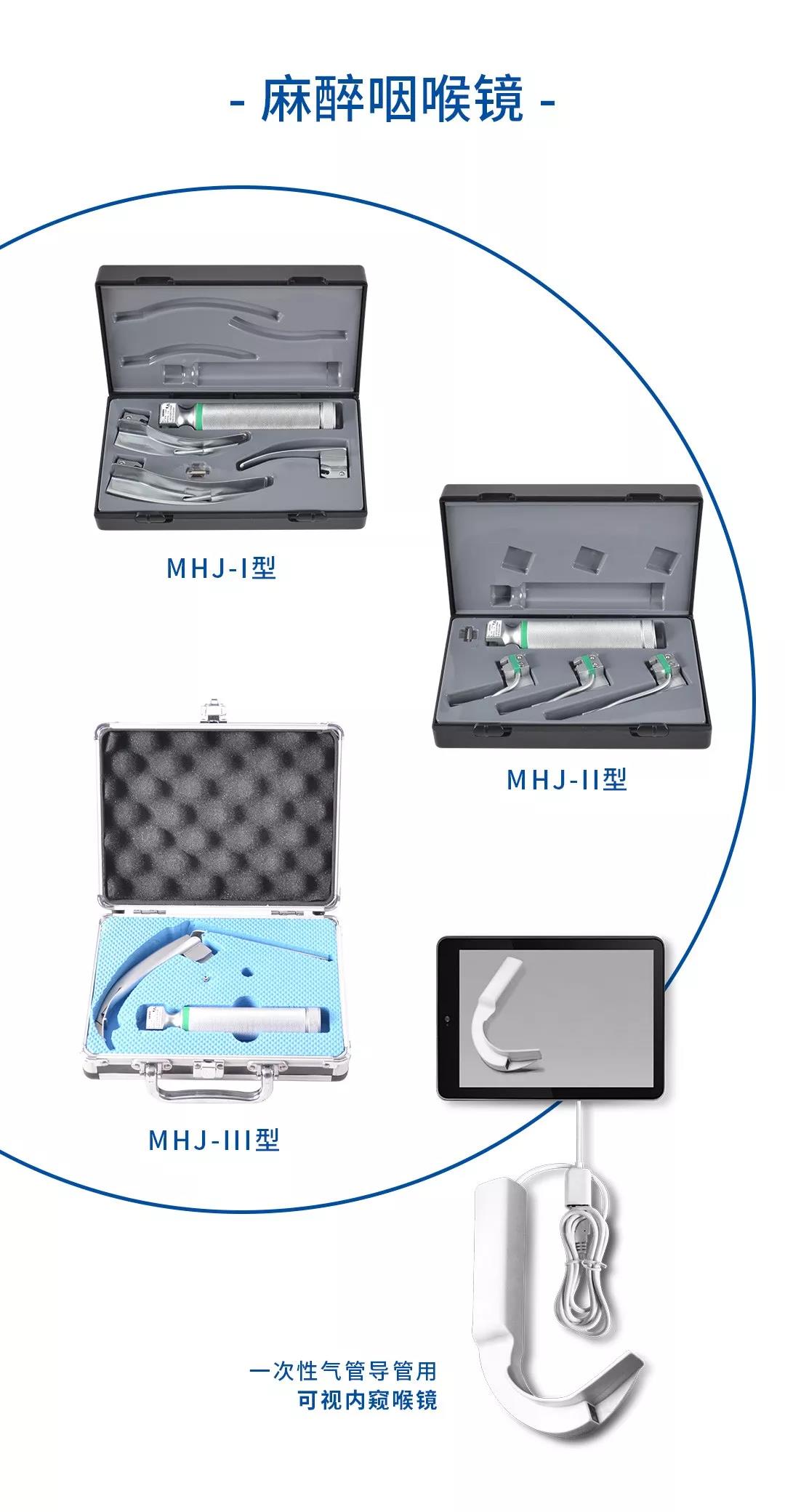 - 麻醉咽喉镜 -

MHJ-I型

MHJ-II型

MHJ-III型

一次性气管导管用
可视内窥喉镜